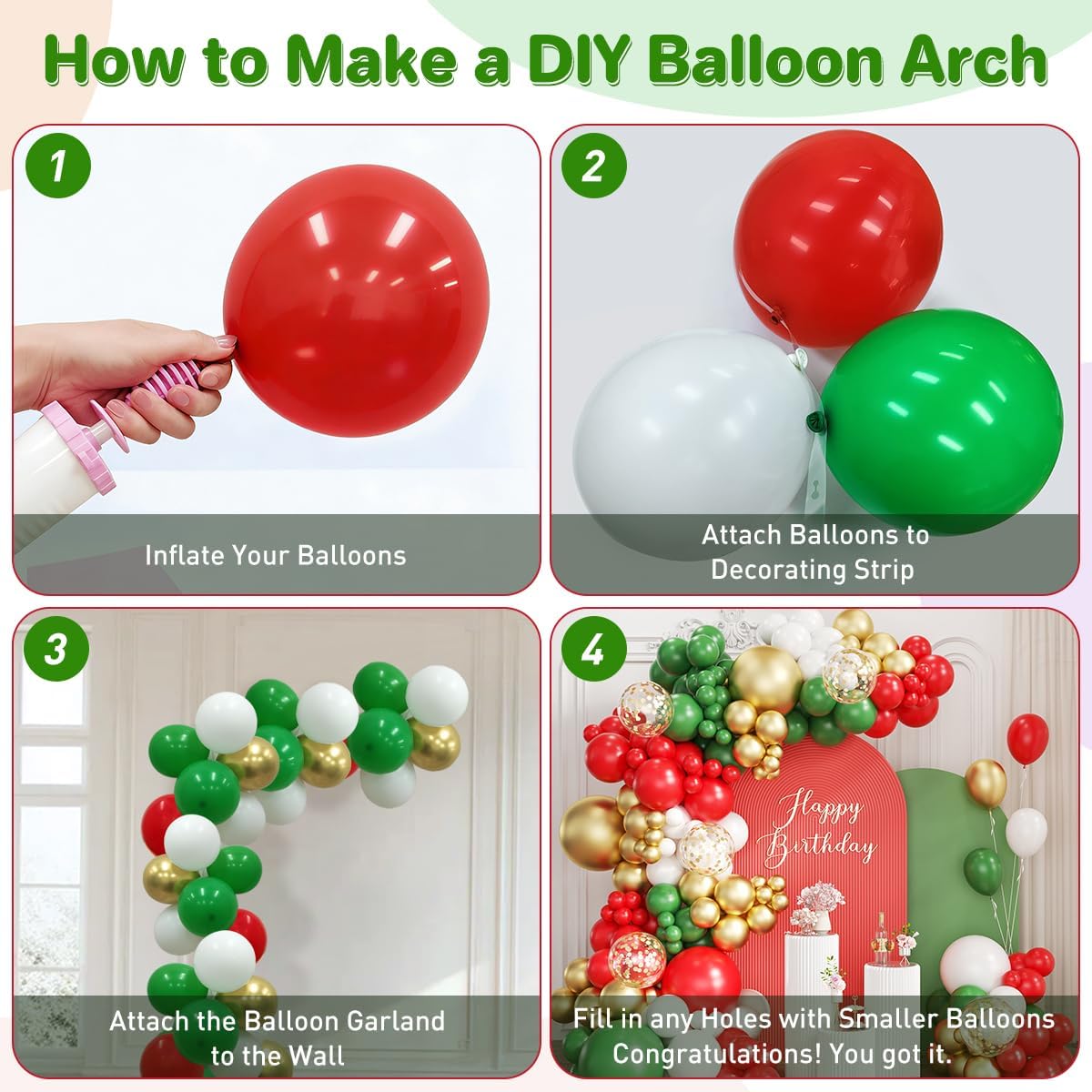 How to Make a DIY Balloon Arch

1

Inflate Your Balloons

2

Attach Balloons to Decorating Strip

3

Attach the Balloon Garland to the Wall

4

Happy Birthday

Fill in any Holes with Smaller Balloons Congratulations! You got it.